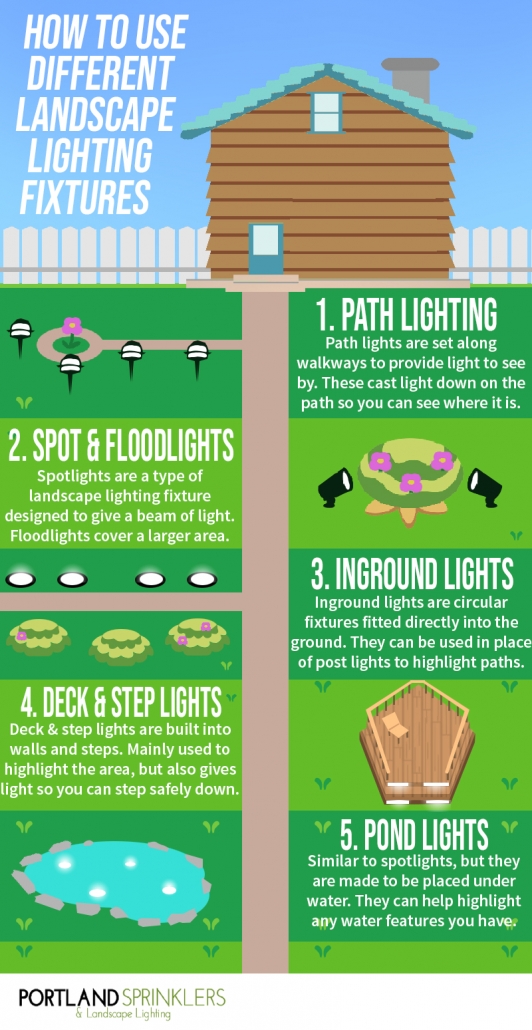 HOW TO USE DIFFERENT LANDSCAPE LIGHTING FIXTURES

1. PATH LIGHTING
Path lights are set along walkways to provide light to see by. These cast light down on the path so you can see where it is.

2. SPOT & FLOODLIGHTS
Spotlights are a type of landscape lighting fixture designed to give a beam of light. Floodlights cover a larger area.

3. INGROUND LIGHTS
Inground lights are circular fixtures fitted directly into the ground. They can be used in place of post lights to highlight paths.

4. DECK & STEP LIGHTS
Deck & step lights are built into walls and steps. Mainly used to highlight the area, but also gives light so you can step safely down.

5. POND LIGHTS
Similar to spotlights, but they are made to be placed under water. They can help highlight any water features you have.

PORTLAND SPRINKLERS
& Landscape Lighting