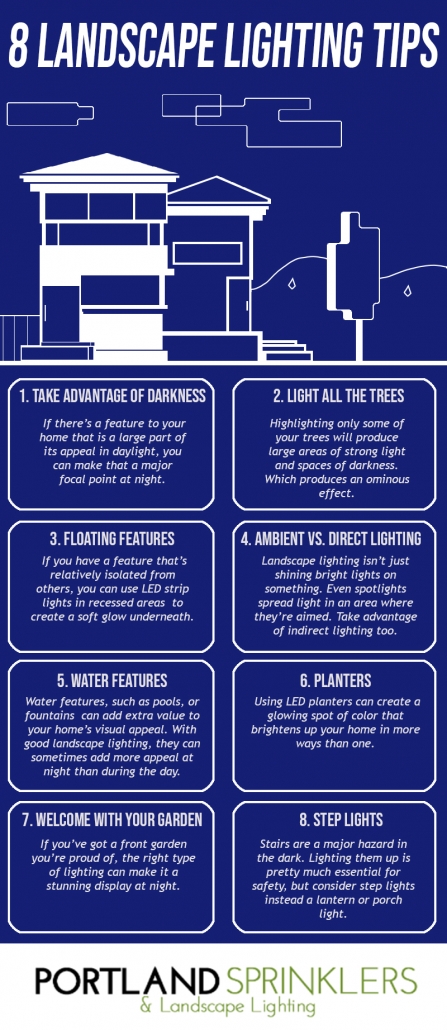 8 LANDSCAPE LIGHTING TIPS

1. TAKE ADVANTAGE OF DARKNESS

If there's a feature to your home that is a large part of its appeal in daylight, you can make that a major focal point at night.

2. LIGHT ALL THE TREES

Highlighting only some of your trees will produce large areas of strong light and spaces of darkness. Which produces an ominous effect.

3. FLOATING FEATURES

If you have a feature that's relatively isolated from others, you can use LED strip lights in recessed areas to create a soft glow underneath.

4. AMBIENT VS. DIRECT LIGHTING

Landscape lighting isn't just shining bright lights on something. Even spotlights spread light in an area where they're aimed. Take advantage of indirect lighting too.

5. WATER FEATURES

Water features, such as pools, or fountains can add extra value to your home's visual appeal. With good landscape lighting, they can sometimes add more appeal at night than during the day.

6. PLANTERS

Using LED planters can create a glowing spot of color that brightens up your home in more ways than one.

7. WELCOME WITH YOUR GARDEN

If you've got a front garden you're proud of, the right type of lighting can make it a stunning display at night.

8. STEP LIGHTS

Stairs are a major hazard in the dark. Lighting them up is pretty much essential for safety, but consider step lights instead a lantern or porch light.

PORTLAND SPRINKLERS
& Landscape Lighting